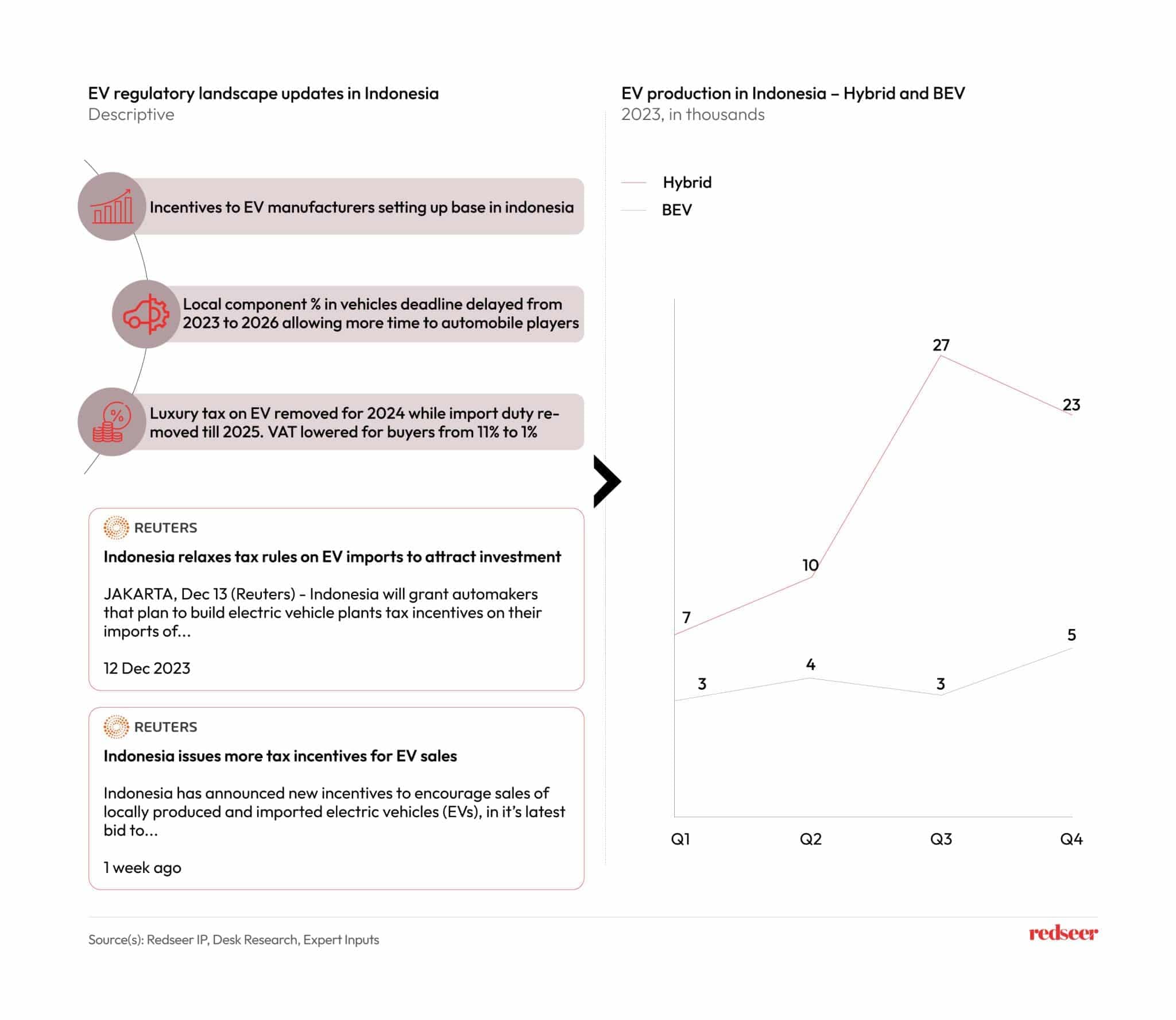 EV regulatory landscape updates in Indonesia
Descriptive

Incentives to EV manufacturers setting up base in indonesia

Local component % in vehicles deadline delayed from 2023 to 2026 allowing more time to automobile players

Luxury tax on EV removed for 2024 while import duty removed till 2025. VAT lowered for buyers from 11% to 1%

REUTERS
Indonesia relaxes tax rules on EV imports to attract investment

JAKARTA, Dec 13 (Reuters) - Indonesia will grant automakers that plan to build electric vehicle plants tax incentives on their imports of...

12 Dec 2023

REUTERS
Indonesia issues more tax incentives for EV sales

Indonesia has announced new incentives to encourage sales of locally produced and imported electric vehicles (EVs), in it's latest bid to...

1 week ago

EV production in Indonesia – Hybrid and BEV
2023, in thousands

Hybrid
BEV

7
10
27
23
3
4
3
5

Q1
Q2
Q3
Q4

Source(s): Redseer IP, Desk Research, Expert Inputs

redseer