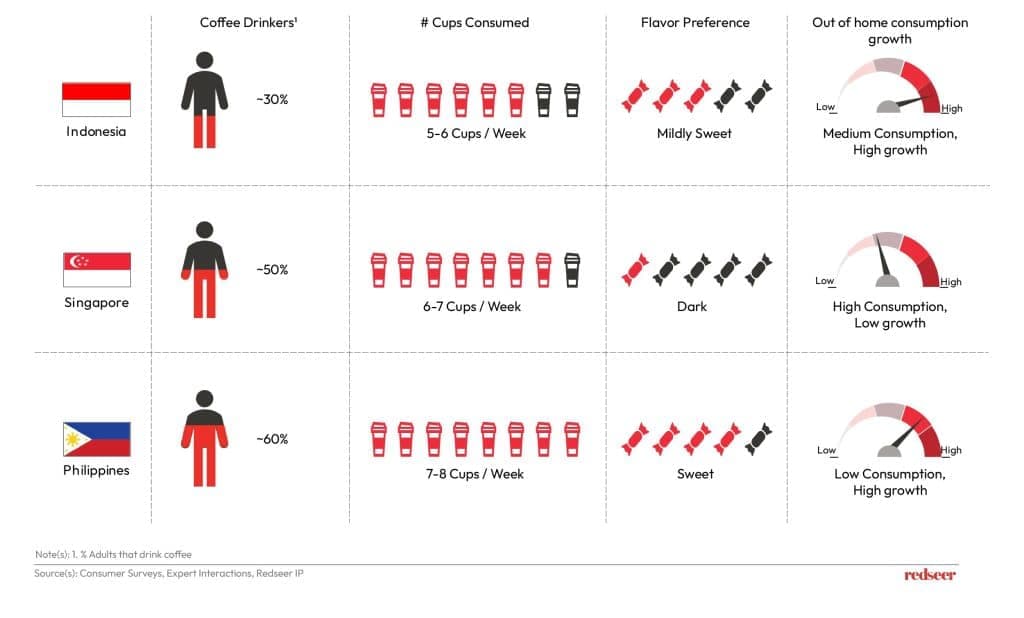 | | Coffee Drinkers¹ | # Cups Consumed | Flavor Preference | Out of home consumption growth |
|---|---|---|---|---|
| Indonesia | ~30% | 5-6 Cups / Week | Mildly Sweet | Low High Medium Consumption, High growth |
| Singapore | ~50% | 6-7 Cups / Week | Dark | Low High High Consumption, Low growth |
| Philippines | ~60% | 7-8 Cups / Week | Sweet | Low High Low Consumption, High growth |

Note(s): 1. % Adults that drink coffee

Source(s): Consumer Surveys, Expert Interactions, Redseer IP

redseer