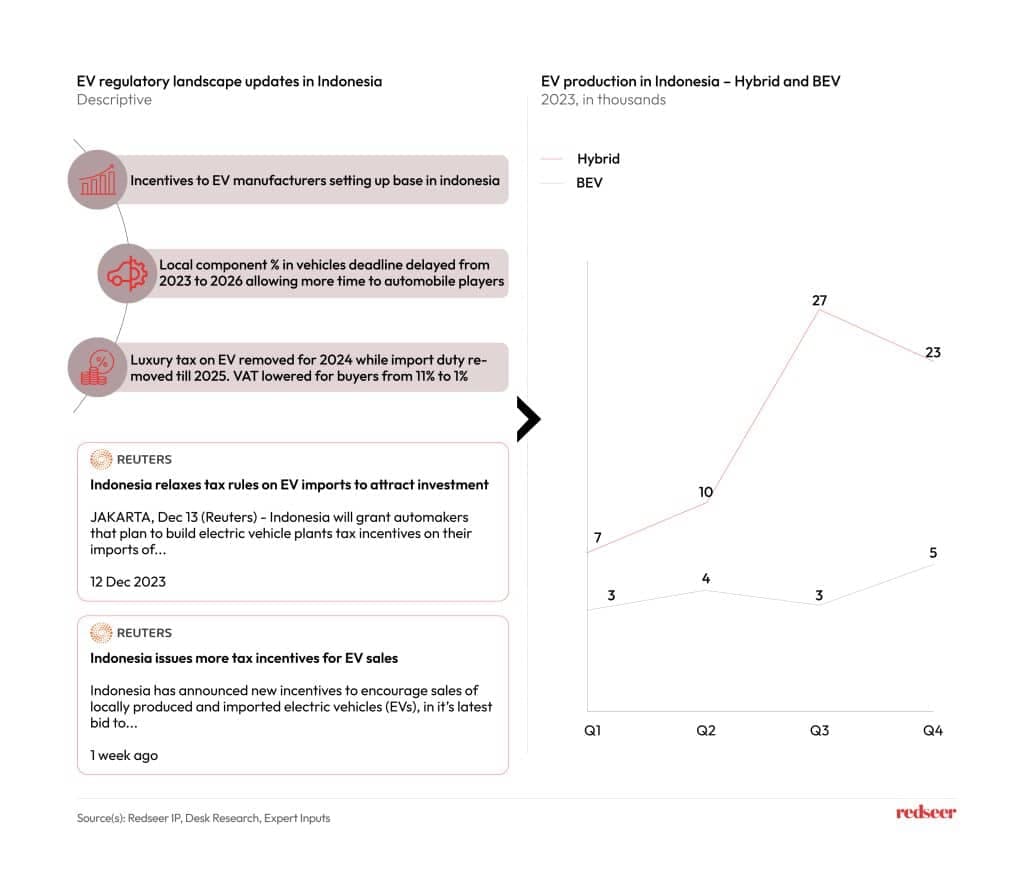 EV regulatory landscape updates in Indonesia
Descriptive

Incentives to EV manufacturers setting up base in indonesia

Local component % in vehicles deadline delayed from 2023 to 2026 allowing more time to automobile players

Luxury tax on EV removed for 2024 while import duty removed till 2025. VAT lowered for buyers from 11% to 1%

REUTERS
Indonesia relaxes tax rules on EV imports to attract investment

JAKARTA, Dec 13 (Reuters) - Indonesia will grant automakers that plan to build electric vehicle plants tax incentives on their imports of...

12 Dec 2023

REUTERS
Indonesia issues more tax incentives for EV sales

Indonesia has announced new incentives to encourage sales of locally produced and imported electric vehicles (EVs), in it's latest bid to...

1 week ago

EV production in Indonesia – Hybrid and BEV
2023, in thousands

Hybrid
BEV

7
10
27
23
3
4
3
5

Q1
Q2
Q3
Q4

Source(s): Redseer IP, Desk Research, Expert Inputs

redseer